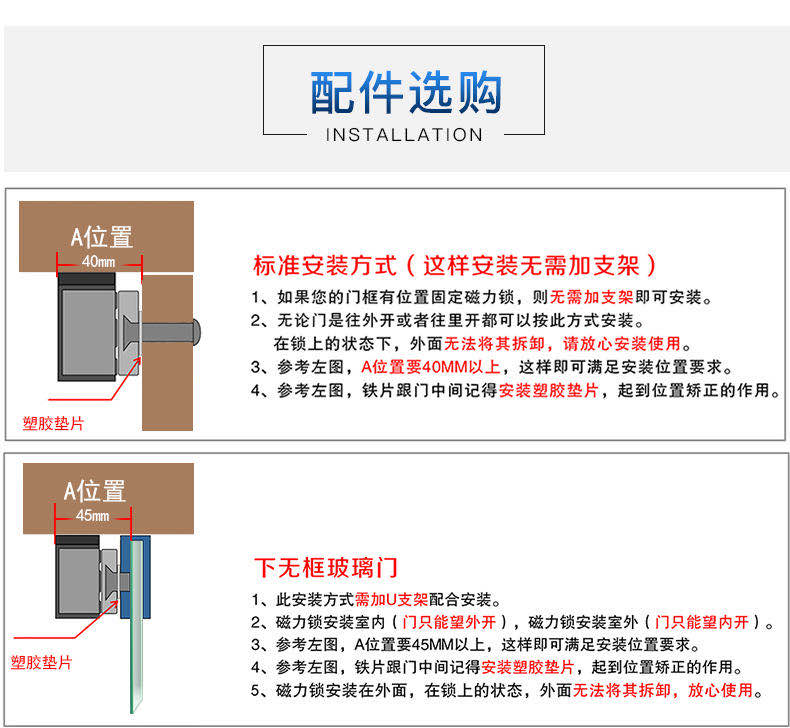 配件选购
INSTALLATION

A位置
40mm
塑胶垫片

标准安装方式（这样安装无需加支架）
1、如果您的门框有位置固定磁力锁，则无需加支架即可安装。
2、无论门是往外开或者往里开都可以按此方式安装。
在锁上的状态下，外面无法将其拆卸，请放心安装使用。
3、参考左图，A位置要40MM以上，这样即可满足安装位置要求。
4、参考左图，铁片跟门中间记得安装塑胶垫片，起到位置矫正的作用。

A位置
45mm
塑胶垫片

下无框玻璃门
1、此安装方式需加U支架配合安装。
2、磁力锁安装室内（门只能望外开），磁力锁安装室外（门只能望内开）。
3、参考左图，A位置要45MM以上，这样即可满足安装位置要求。
4、参考左图，铁片跟门中间记得安装塑胶垫片，起到位置矫正的作用。
5、磁力锁安装在外面，在锁上的状态，外面无法将其拆卸，放心使用。