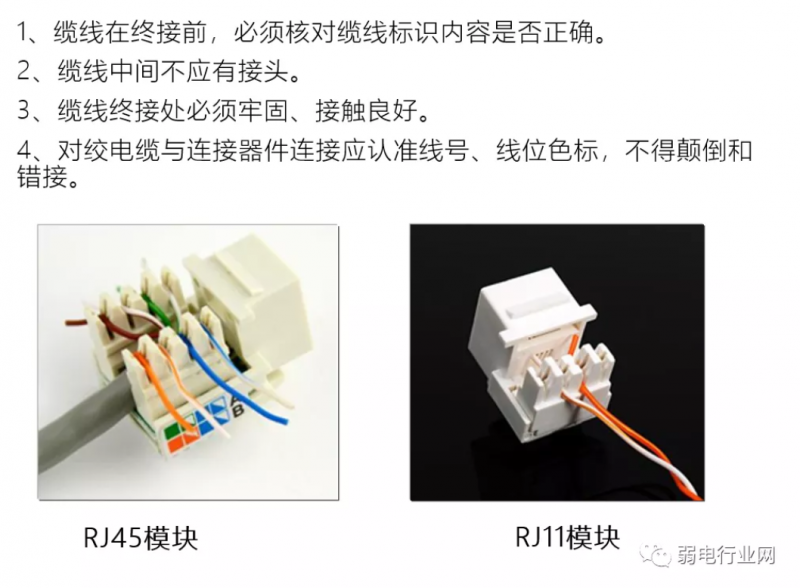 1、缆线在终接前，必须核对缆线标识内容是否正确。
2、缆线中间不应有接头。
3、缆线终接处必须牢固、接触良好。
4、对绞电缆与连接器件连接应认准线号、线位色标，不得颠倒和错接。

A
B

RJ45模块

RJ11模块

弱电行业网