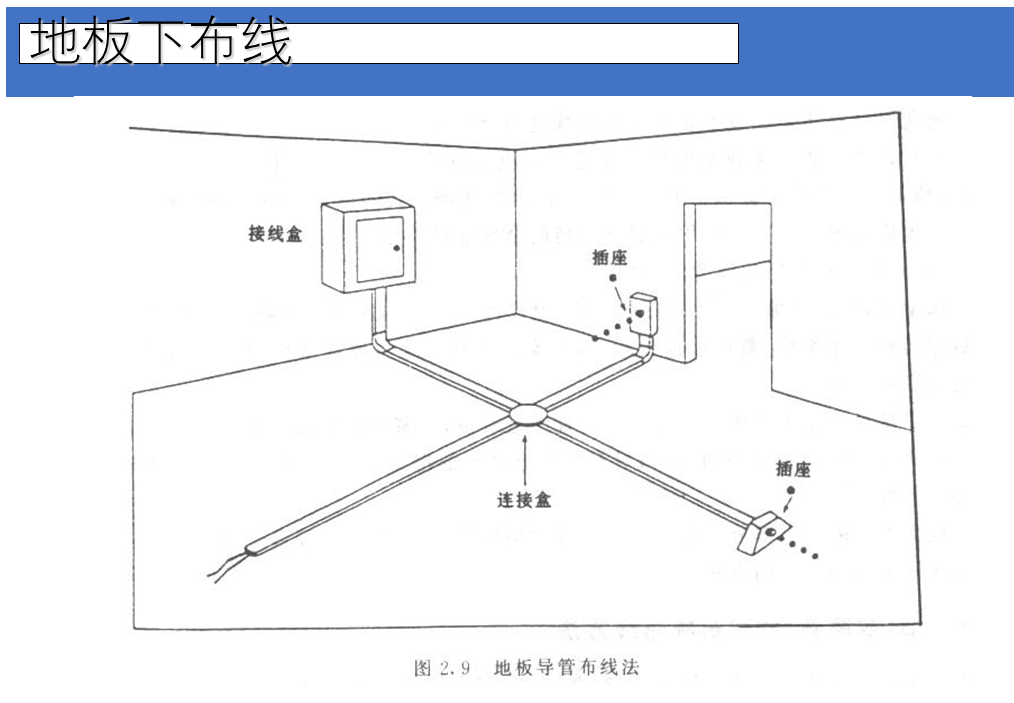 地板下布线

接线盒

插座

连接盒

插座

图 2.9 地板导管布线法