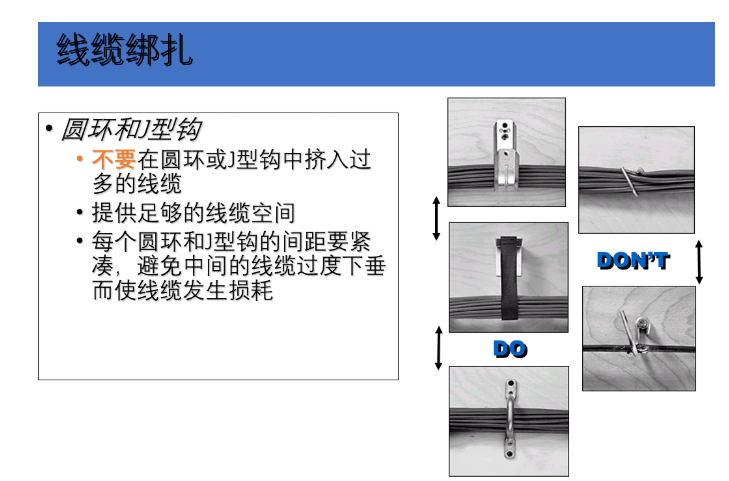 线缆绑扎

• 圆环和J型钩
• 不要在圆环或J型钩中挤入过多的线缆
• 提供足够的线缆空间
• 每个圆环和J型钩的间距要紧凑，避免中间的线缆过度下垂而使线缆发生损耗

DON'T

DO