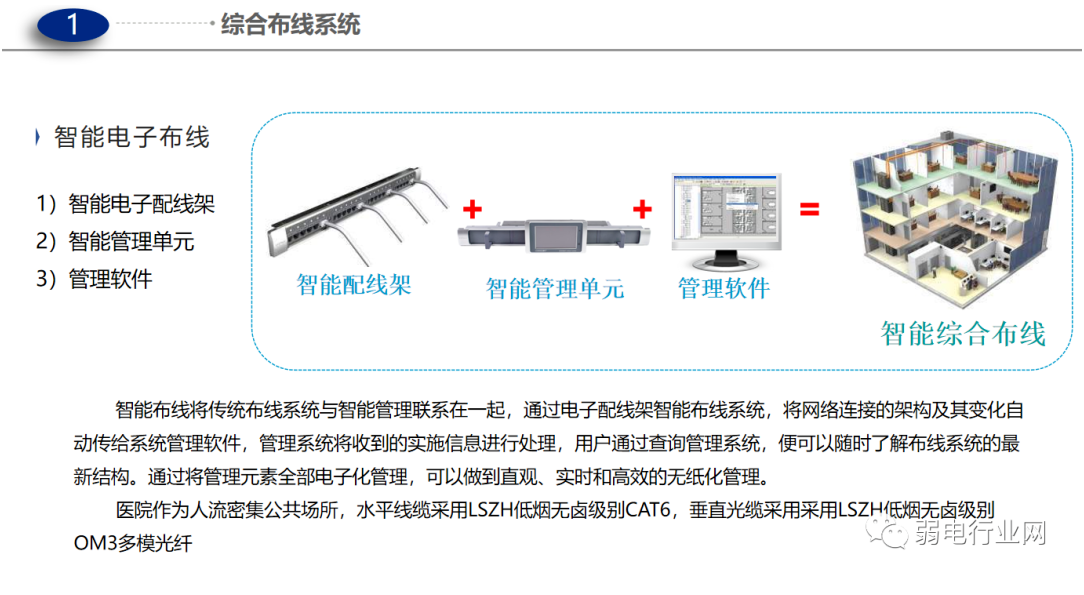 1 综合布线系统

智能电子布线

1）智能电子配线架
2）智能管理单元
3）管理软件

智能配线架 + 智能管理单元 + 管理软件 = 智能综合布线

智能布线将传统布线系统与智能管理联系在一起，通过电子配线架智能布线系统，将网络连接的架构及其变化自动传给系统管理软件，管理系统将收到的实施信息进行处理，用户通过查询管理系统，便可以随时了解布线系统的最新结构。通过将管理元素全部电子化管理，可以做到直观、实时和高效的无纸化管理。

医院作为人流密集公共场所，水平线缆采用LSZH低烟无卤级别CAT6，垂直光缆采用采用LSZH低烟无卤级别OM3多模光纤

弱电行业网